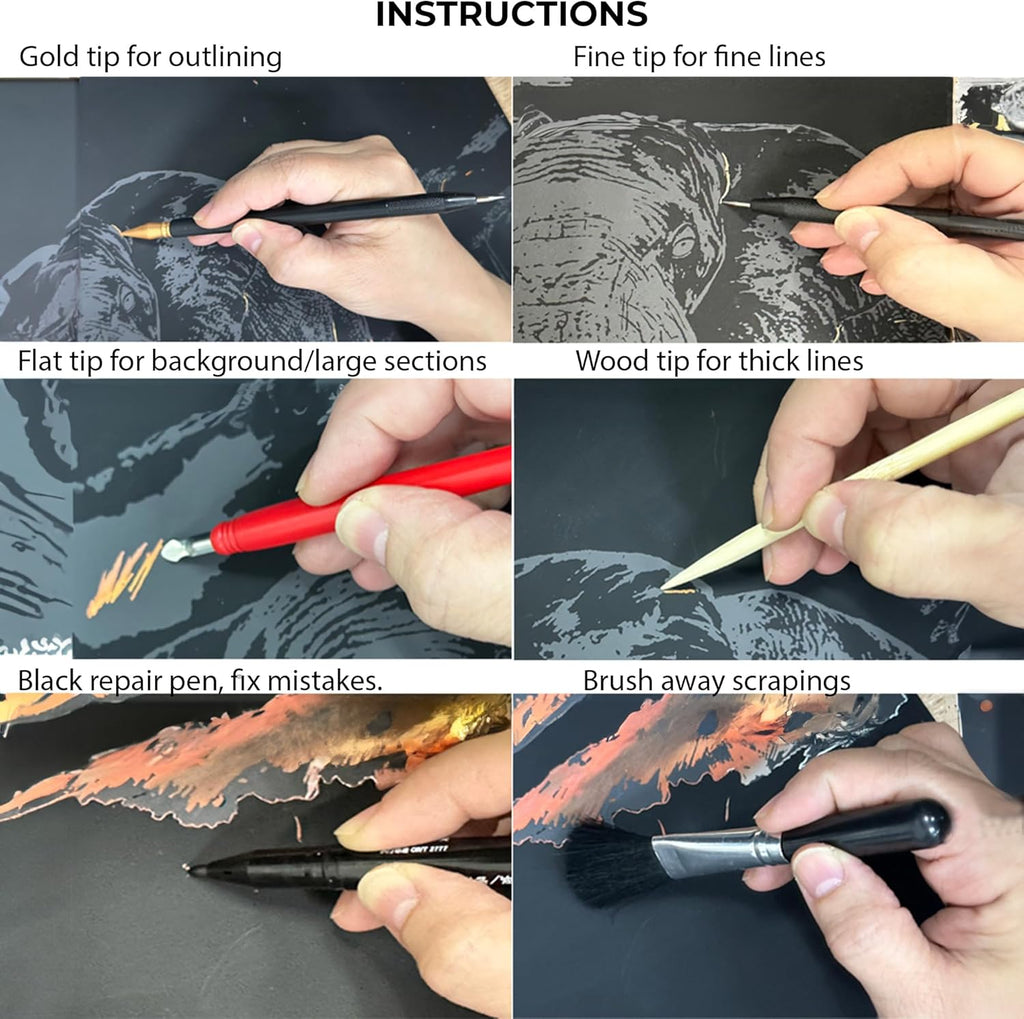 INSTRUCTIONS

Gold tip for outlining

Fine tip for fine lines

Flat tip for background/large sections

Wood tip for thick lines

Black repair pen, fix mistakes.

Brush away scrapings